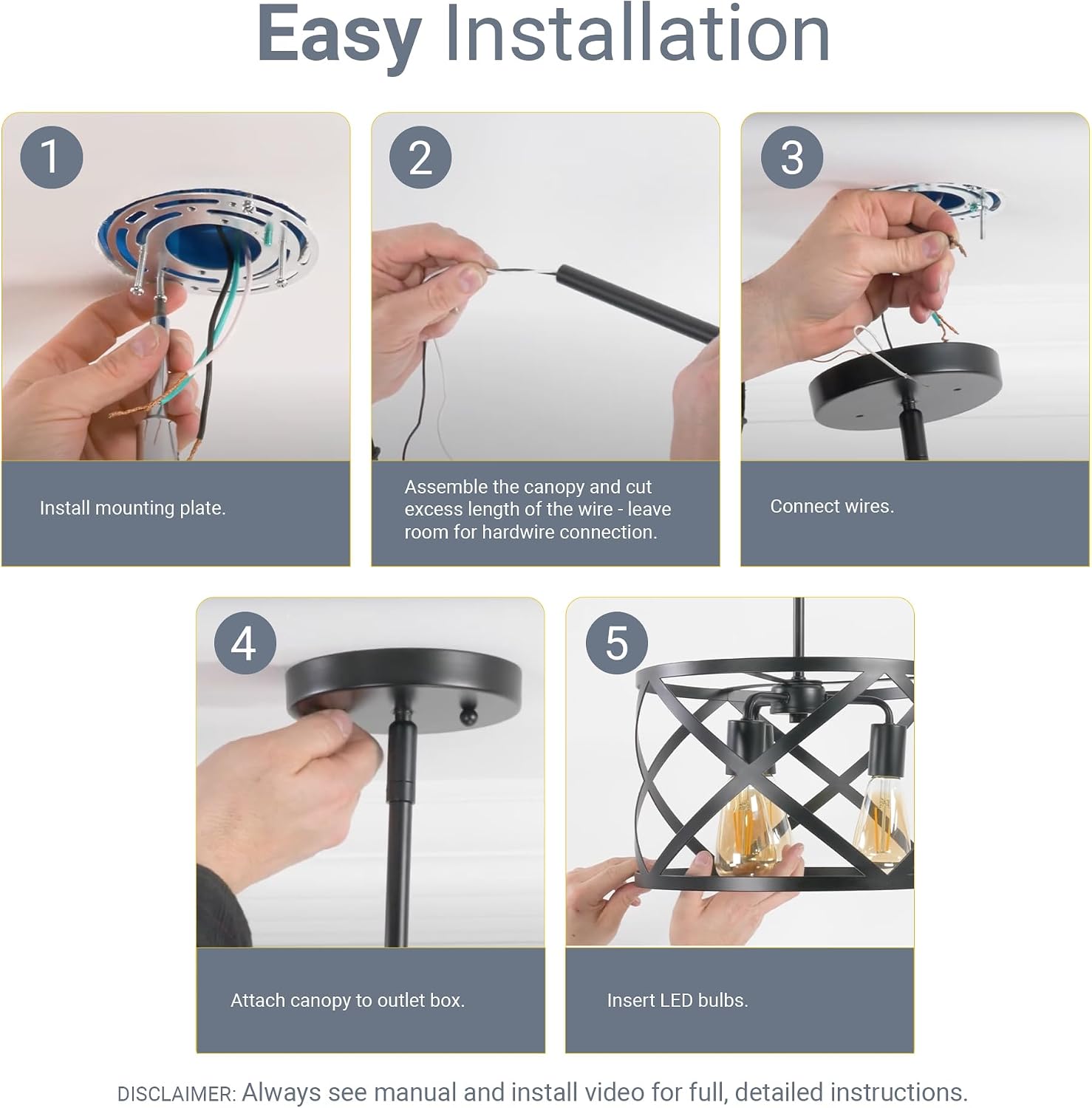 Easy Installation

1

Install mounting plate.

2

Assemble the canopy and cut excess length of the wire - leave room for hardwire connection.

3

Connect wires.

4

Attach canopy to outlet box.

5

Insert LED bulbs.

DISCLAIMER: Always see manual and install video for full, detailed instructions.