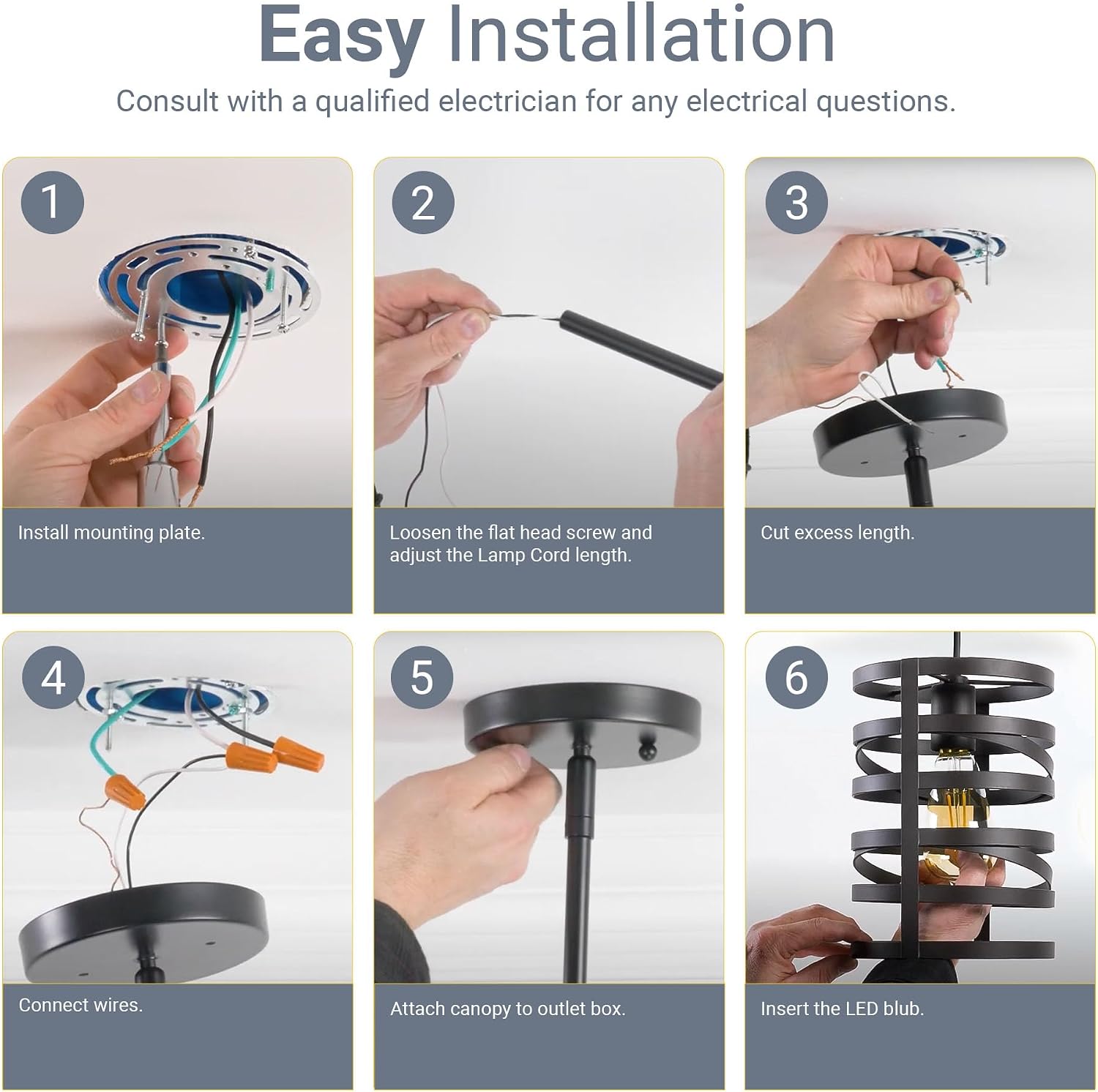 Easy Installation

Consult with a qualified electrician for any electrical questions.

1

Install mounting plate.

2

Loosen the flat head screw and adjust the Lamp Cord length.

3

Cut excess length.

4

Connect wires.

5

Attach canopy to outlet box.

6

Insert the LED blub.