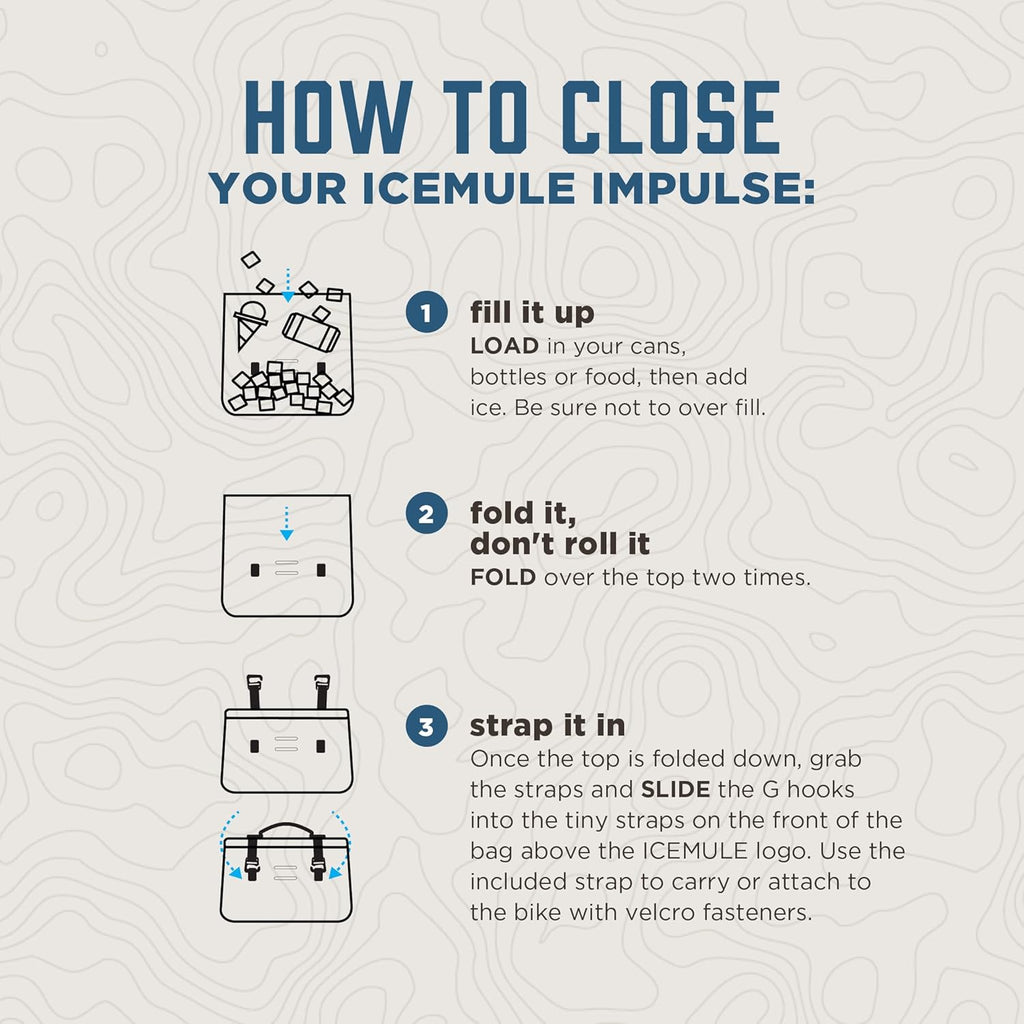 HOW TO CLOSE
YOUR ICEMULE IMPULSE:

1 fill it up
LOAD in your cans, bottles or food, then add ice. Be sure not to over fill.

2 fold it, don't roll it
FOLD over the top two times.

3 strap it in
Once the top is folded down, grab the straps and SLIDE the G hooks into the tiny straps on the front of the bag above the ICEMULE logo. Use the included strap to carry or attach to the bike with velcro fasteners.