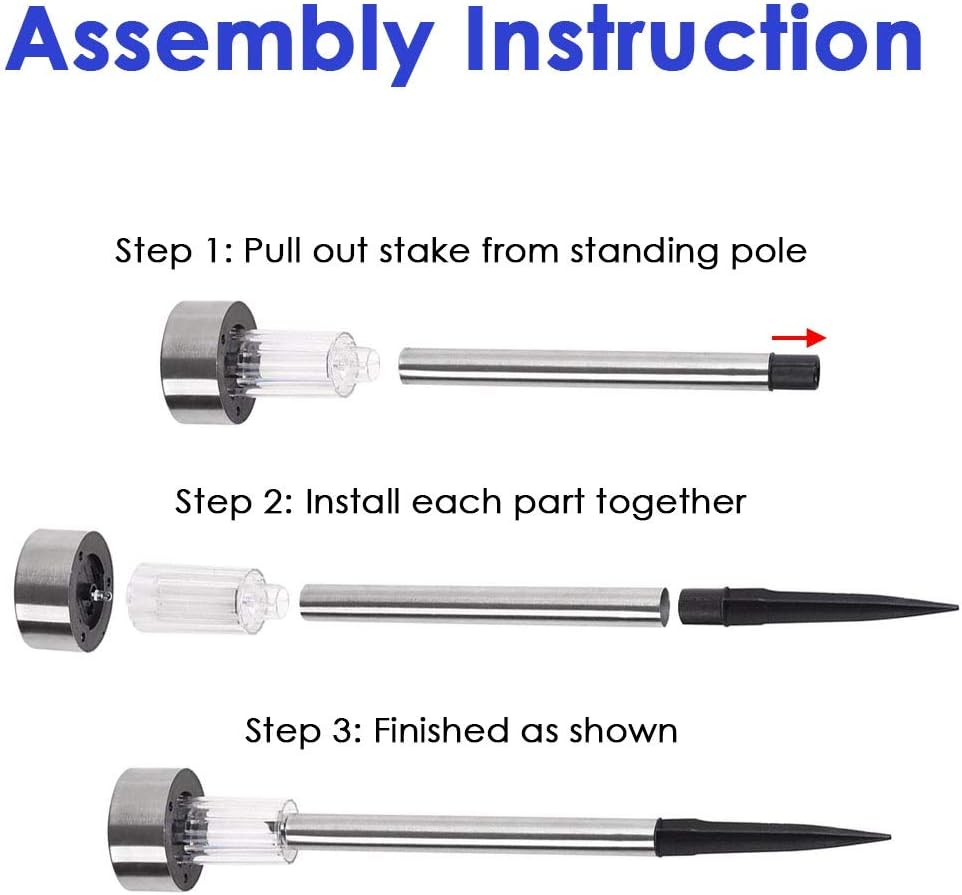 Assembly Instruction

Step 1: Pull out stake from standing pole

Step 2: Install each part together

Step 3: Finished as shown