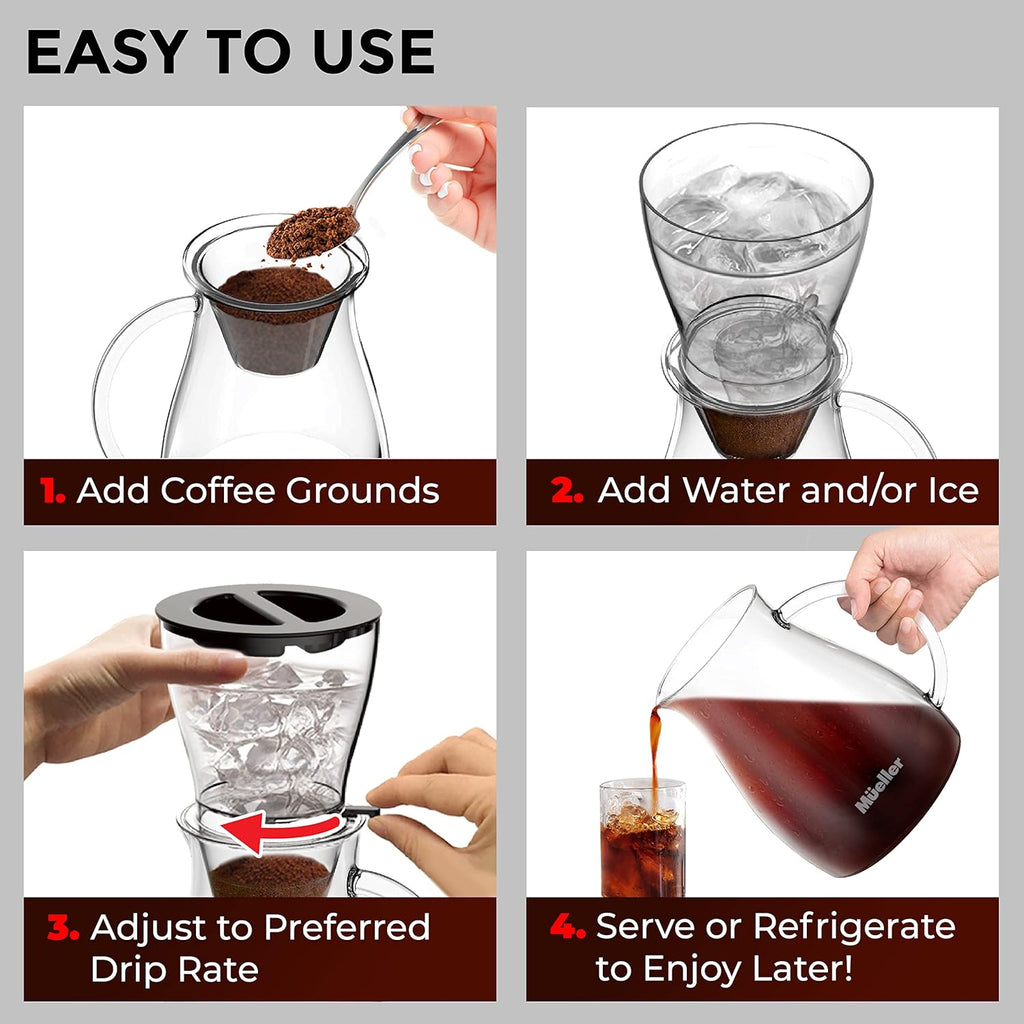 EASY TO USE

1. Add Coffee Grounds

2. Add Water and/or Ice

3. Adjust to Preferred Drip Rate

Müeller

4. Serve or Refrigerate to Enjoy Later!