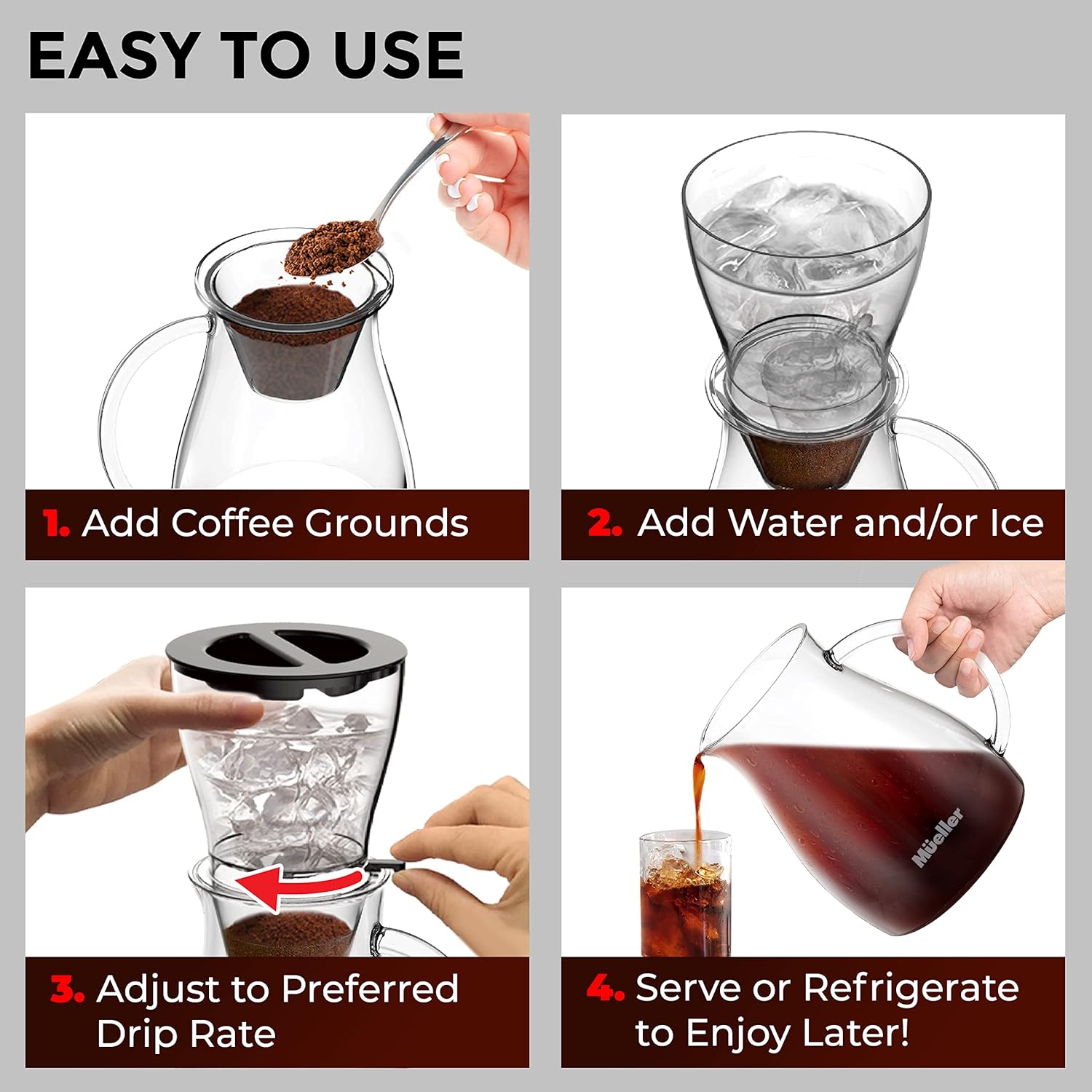 EASY TO USE

1. Add Coffee Grounds

2. Add Water and/or Ice

3. Adjust to Preferred Drip Rate

Müeller

4. Serve or Refrigerate to Enjoy Later!