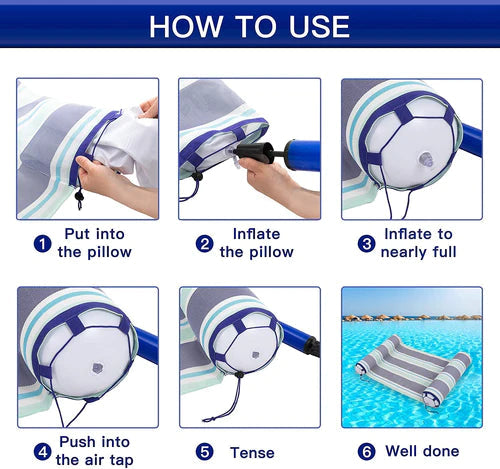 HOW TO USE

1 Put into the pillow

2 Inflate the pillow

3 Inflate to nearly full

4 Push into the air tap

5 Tense

6 Well done