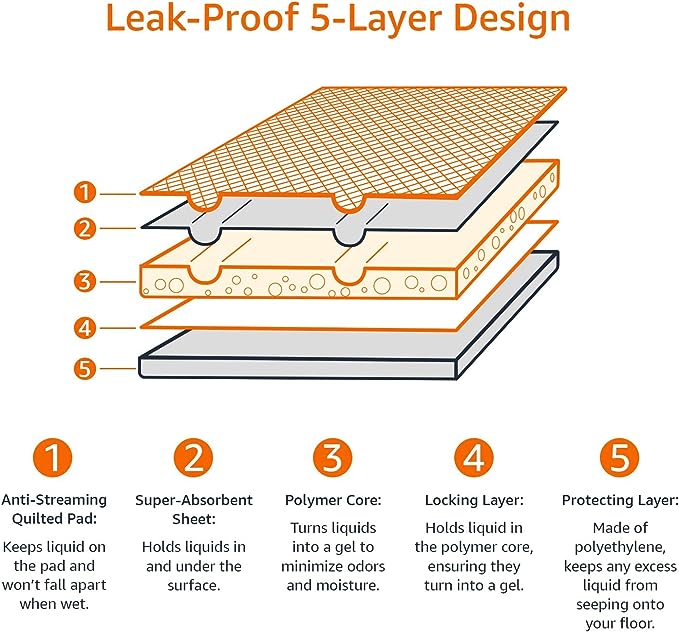 Leak-Proof 5-Layer Design

1
2
3
4
5

1
Anti-Streaming Quilted Pad:
Keeps liquid on the pad and won't fall apart when wet.

2
Super-Absorbent Sheet:
Holds liquids in and under the surface.

3
Polymer Core:
Turns liquids into a gel to minimize odors and moisture.

4
Locking Layer:
Holds liquid in the polymer core, ensuring they turn into a gel.

5
Protecting Layer:
Made of polyethylene, keeps any excess liquid from seeping onto your floor.