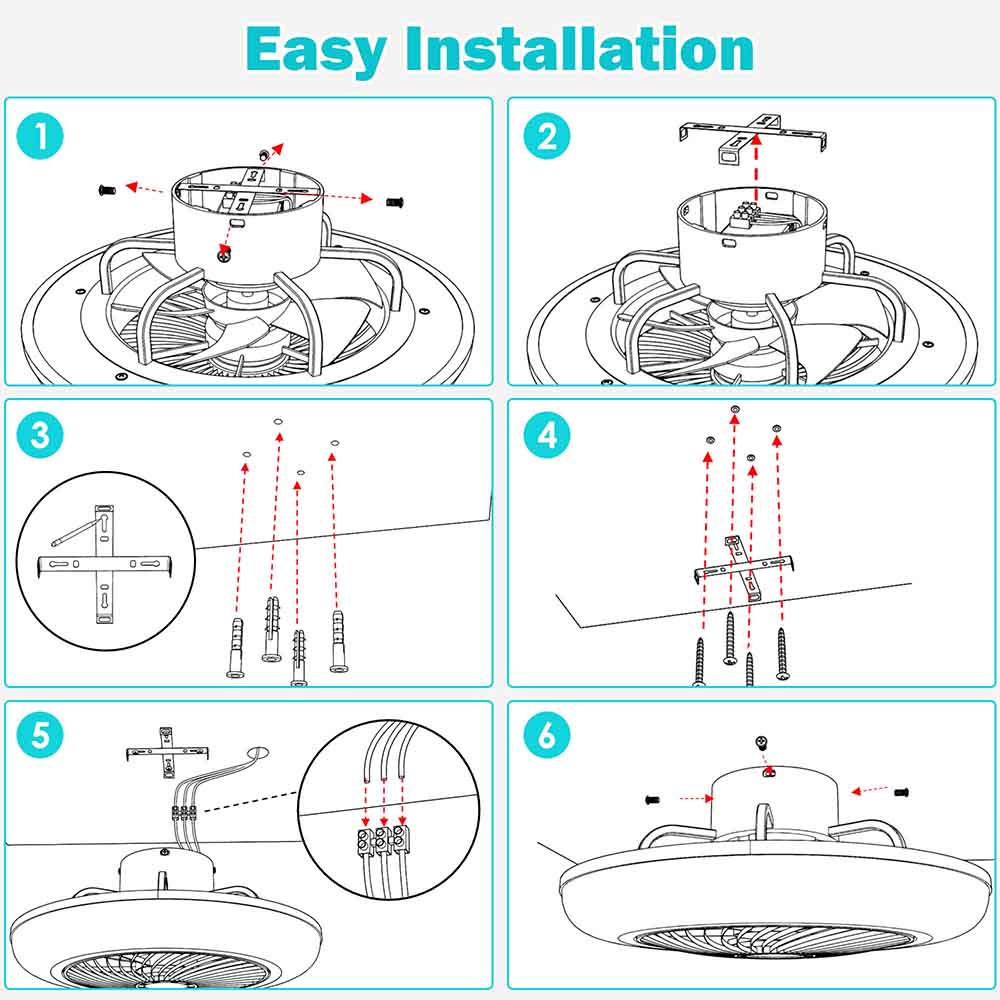 Easy Installation

1

2

3

4

5

6