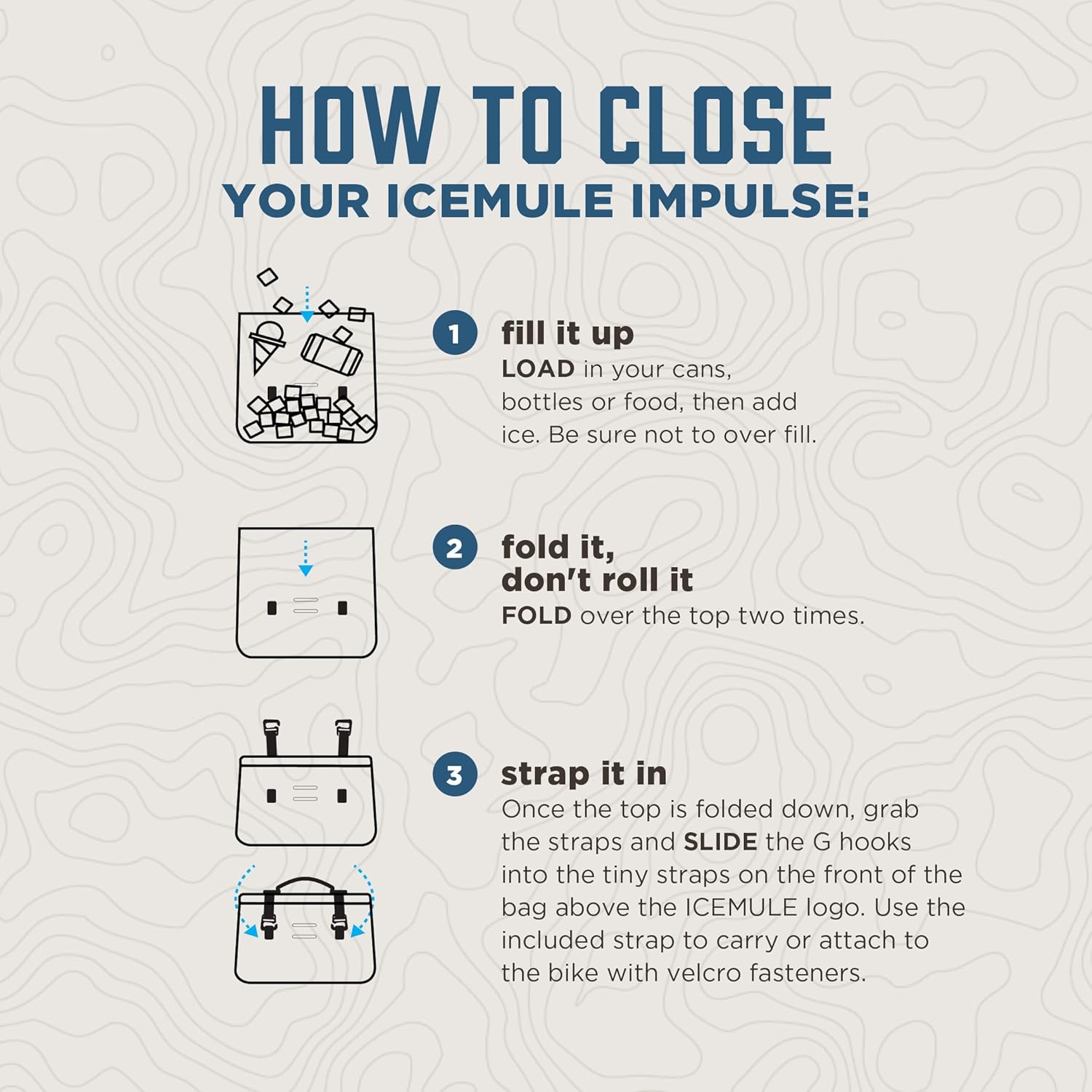 HOW TO CLOSE
YOUR ICEMULE IMPULSE:

1 fill it up
LOAD in your cans, bottles or food, then add ice. Be sure not to over fill.

2 fold it, don't roll it
FOLD over the top two times.

3 strap it in
Once the top is folded down, grab the straps and SLIDE the G hooks into the tiny straps on the front of the bag above the ICEMULE logo. Use the included strap to carry or attach to the bike with velcro fasteners.