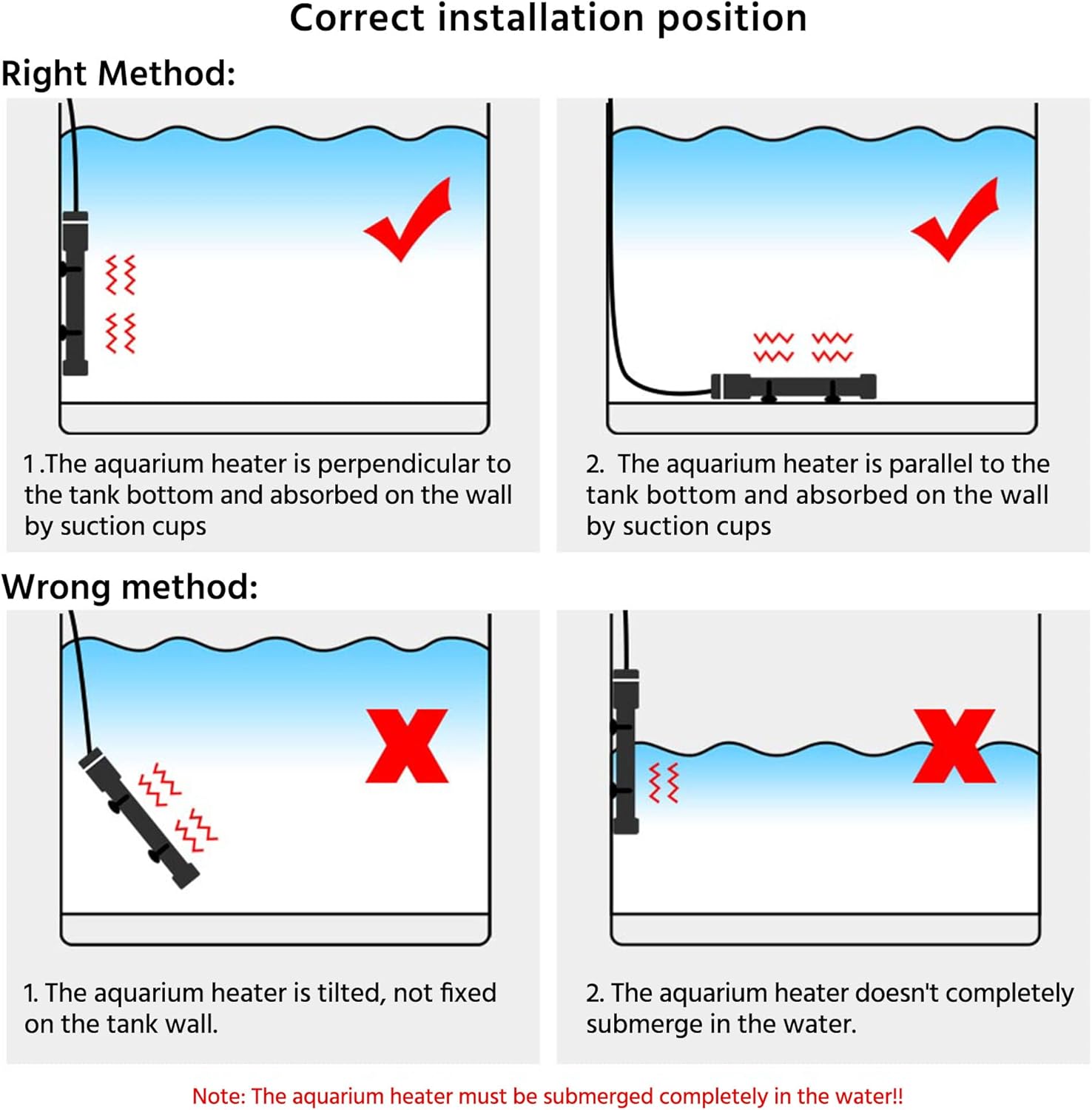 Correct installation position

Right Method:

1 .The aquarium heater is perpendicular to the tank bottom and absorbed on the wall by suction cups

2. The aquarium heater is parallel to the tank bottom and absorbed on the wall by suction cups

Wrong method:

1. The aquarium heater is tilted, not fixed on the tank wall.

2. The aquarium heater doesn't completely submerge in the water.

Note: The aquarium heater must be submerged completely in the water!!